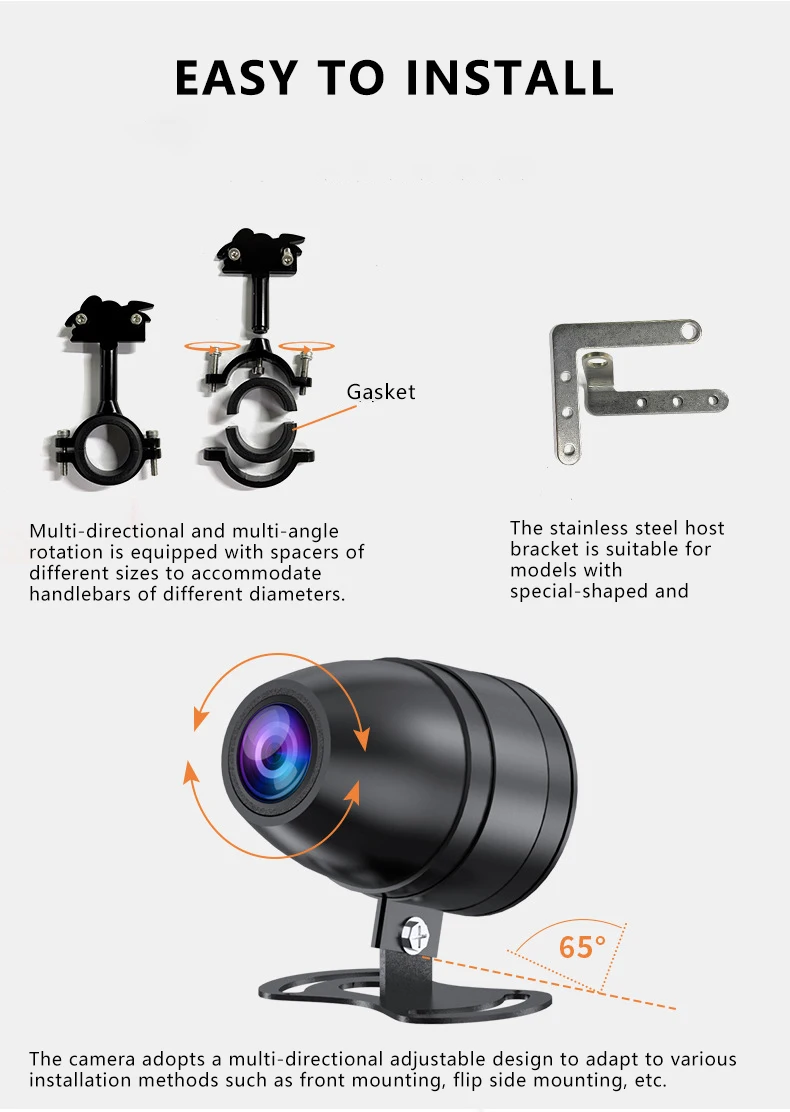 EASY TO INSTALL

Gasket

Multi-directional and multi-angle rotation is equipped with spacers of different sizes to accommodate handlebars of different diameters.

The stainless steel host bracket is suitable for models with special-shaped and

65°

The camera adopts a multi-directional adjustable design to adapt to various installation methods such as front mounting, flip side mounting, etc.